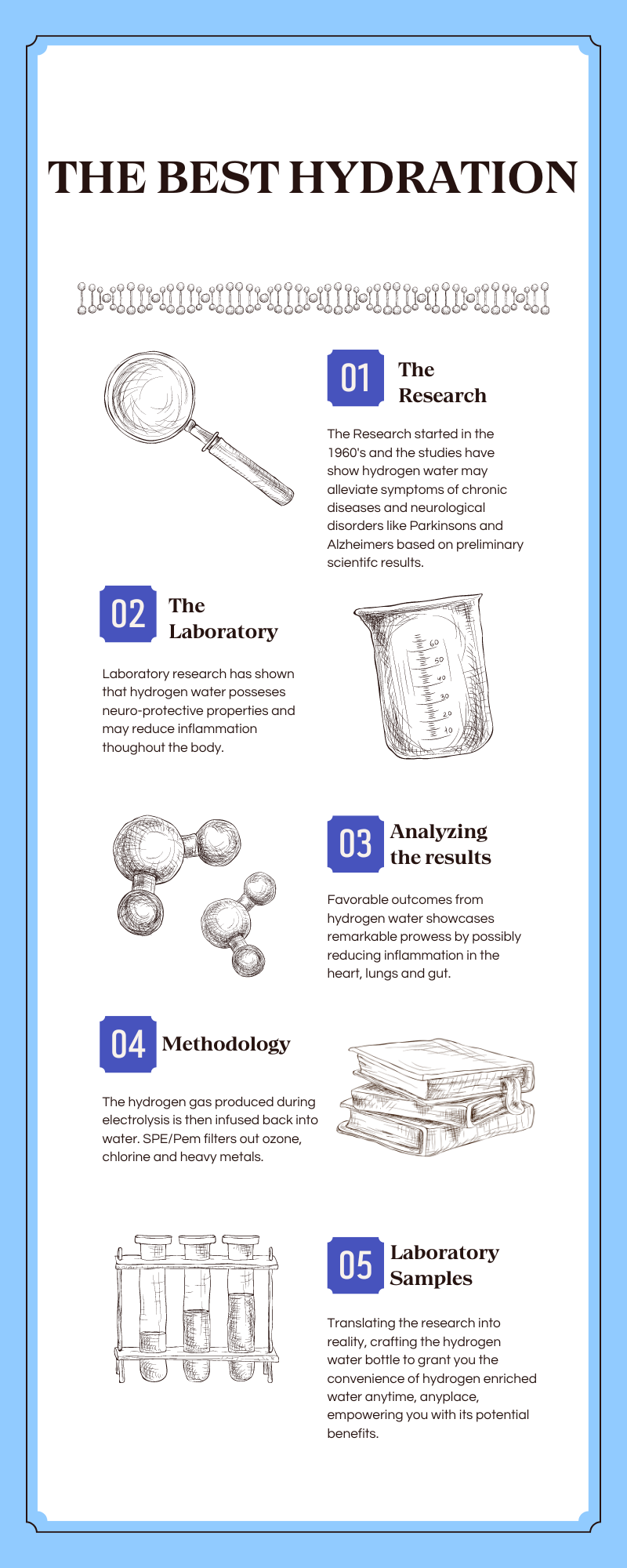 THE BEST HYDRATION

01 The Research

The Research started in the 1960's and the studies have show hydrogen water may alleviate symptoms of chronic diseases and neurological disorders like Parkinsons and Alzheimers based on preliminary scientifc results.

02 The Laboratory

Laboratory research has shown that hydrogen water posseses neuro-protective properties and may reduce inflammation thoughout the body.

60
50
40
30
20
10

03 Analyzing the results

Favorable outcomes from hydrogen water showcases remarkable prowess by possibly reducing inflammation in the heart, lungs and gut.

04 Methodology

The hydrogen gas produced during electrolysis is then infused back into water. SPE/Pem filters out ozone, chlorine and heavy metals.

05 Laboratory Samples

Translating the research into reality, crafting the hydrogen water bottle to grant you the convenience of hydrogen enriched water anytime, anyplace, empowering you with its potential benefits.