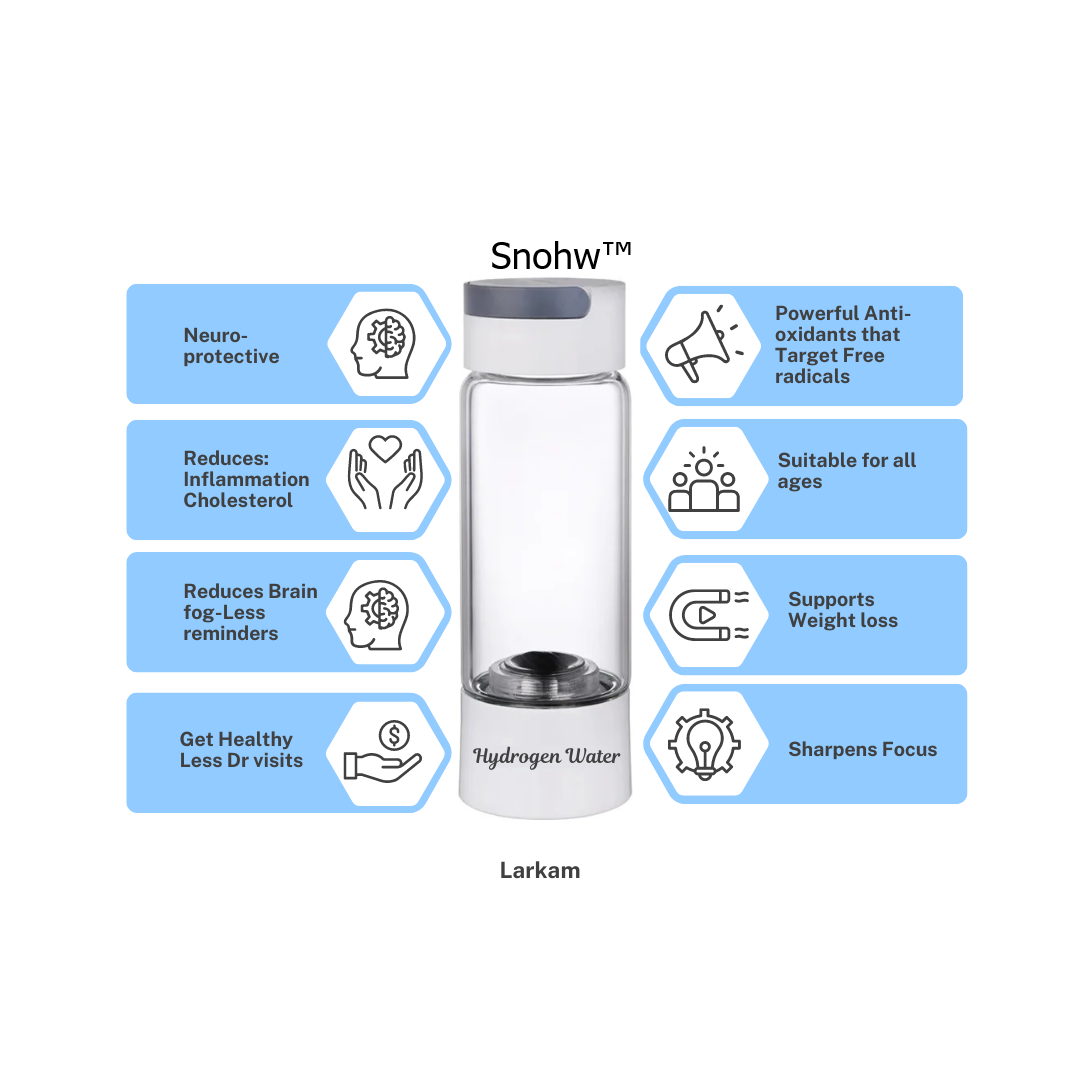 Snohw™

Neuro-protective

Reduces: Inflammation Cholesterol

Reduces Brain fog-Less reminders

Get Healthy Less Dr visits

Hydrogen Water

Powerful Anti-oxidants that Target Free radicals

Suitable for all ages

Supports Weight loss

Sharpens Focus

Larkam